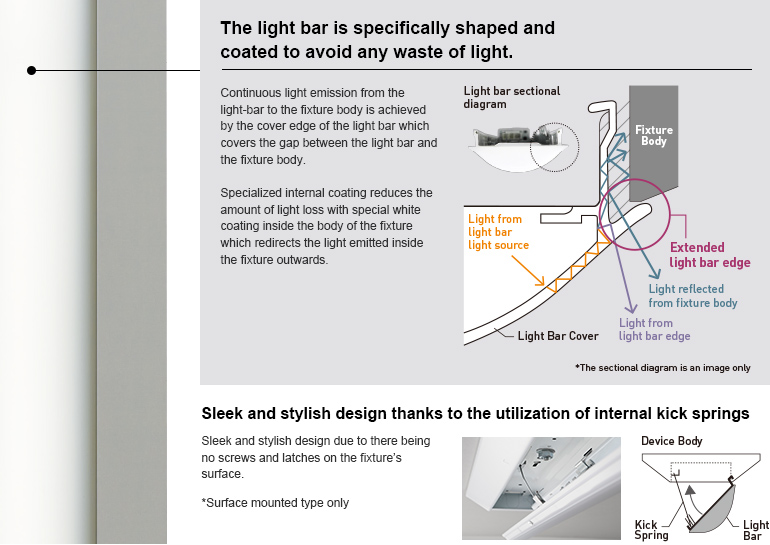 The light bar is specifically shaped and coated to avoid any waste of light.

Continuous light emission from the light-bar to the fixture body is achieved by the cover edge of the light bar which covers the gap between the light bar and the fixture body.

Specialized internal coating reduces the amount of light loss with special white coating inside the body of the fixture which redirects the light emitted inside the fixture outwards.

Light bar sectional diagram

Fixture Body

Light from light bar light source

Extended light bar edge

Light reflected from fixture body

Light from light bar edge

Light Bar Cover

*The sectional diagram is an image only

Sleek and stylish design thanks to the utilization of internal kick springs

Sleek and stylish design due to there being no screws and latches on the fixture's surface.

*Surface mounted type only

Device Body

Kick Spring

Light Bar