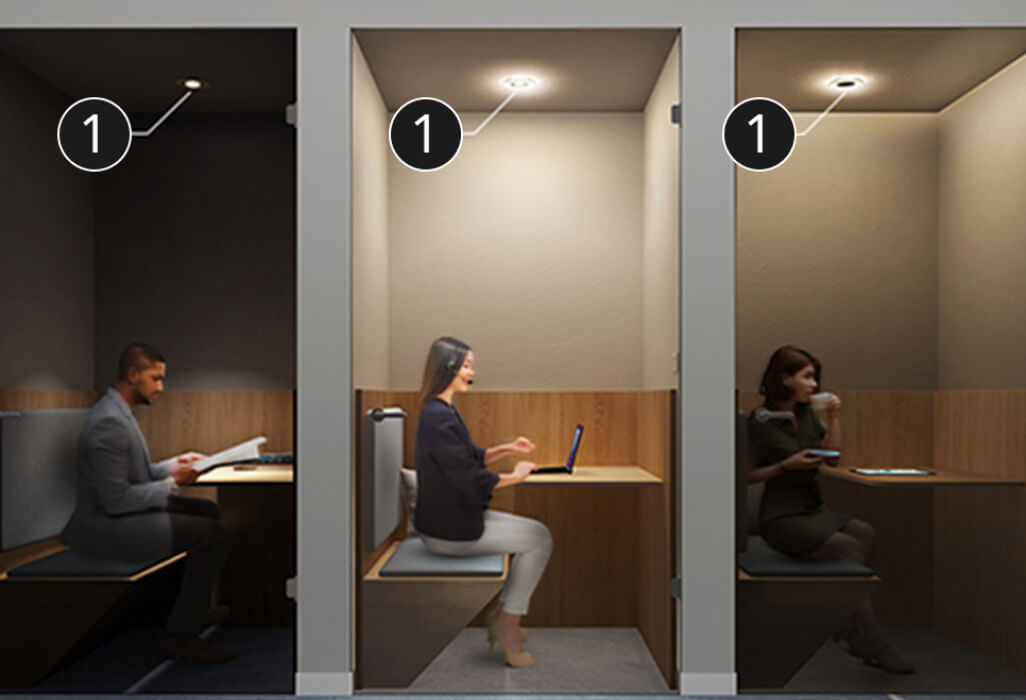 1

1

1